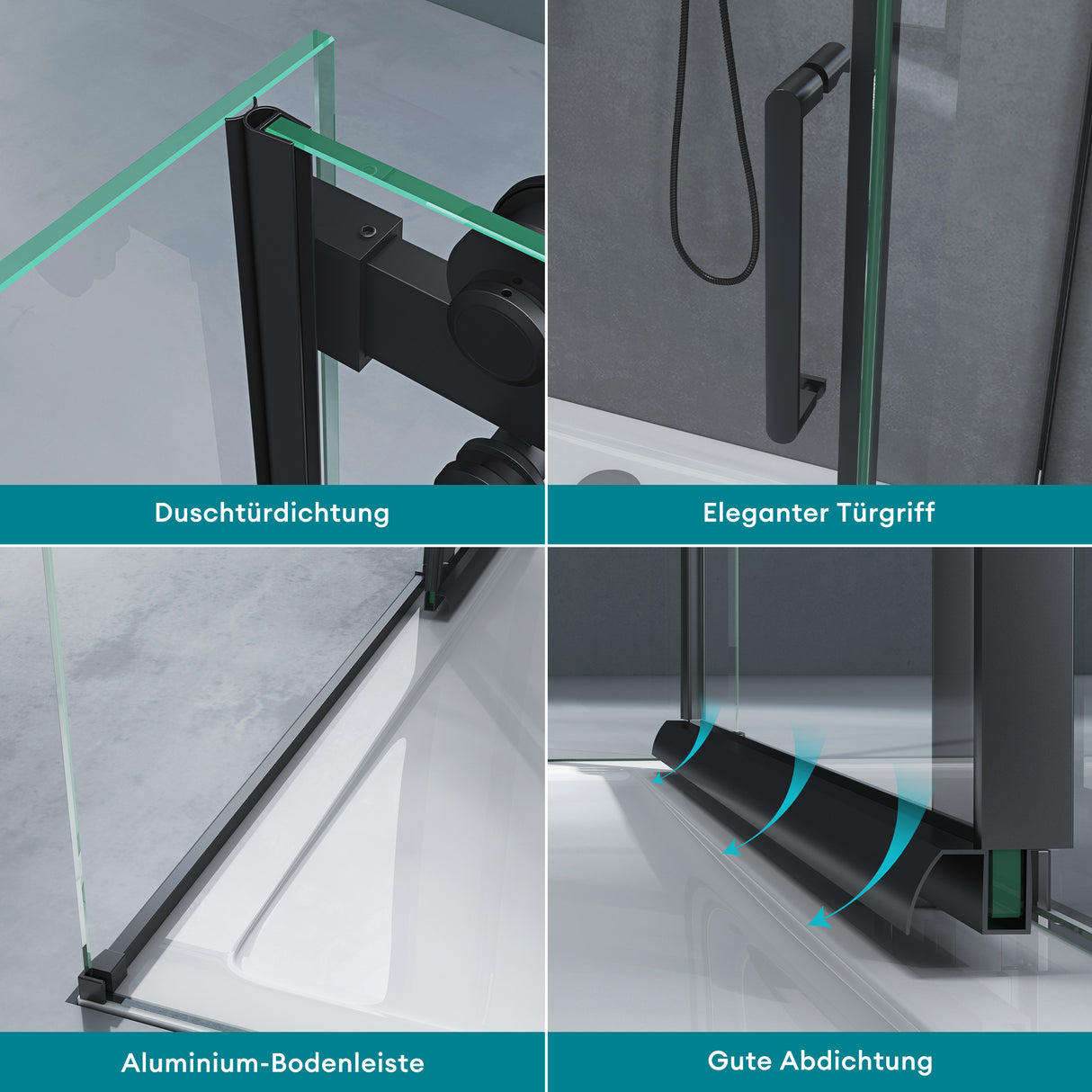 Duschtürdichtung

Eleganter Türgriff

Aluminium-Bodenleiste

Gute Abdichtung