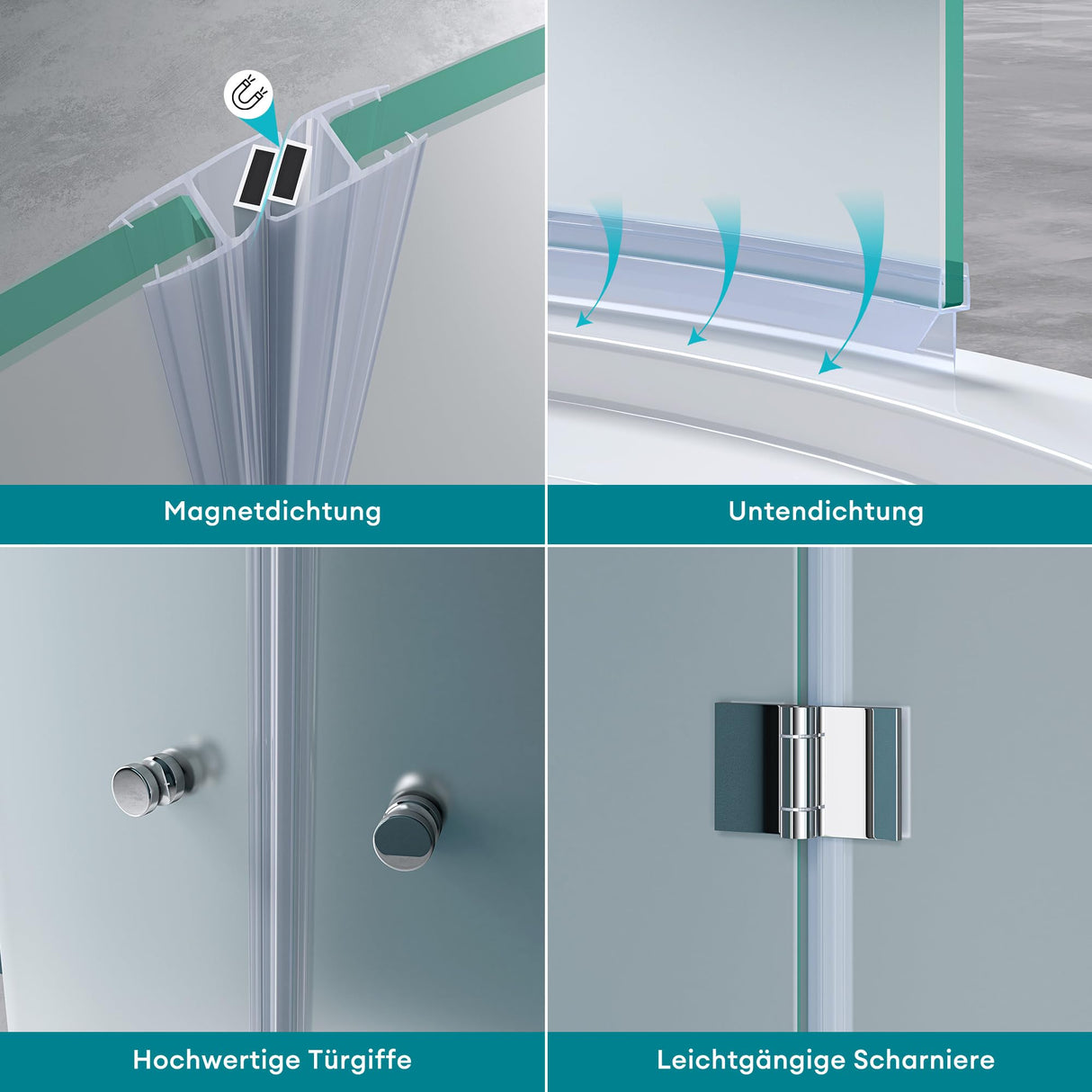 Magnetdichtung

Untendichtung

Hochwertige Türgiffe

Leichtgängige Scharniere