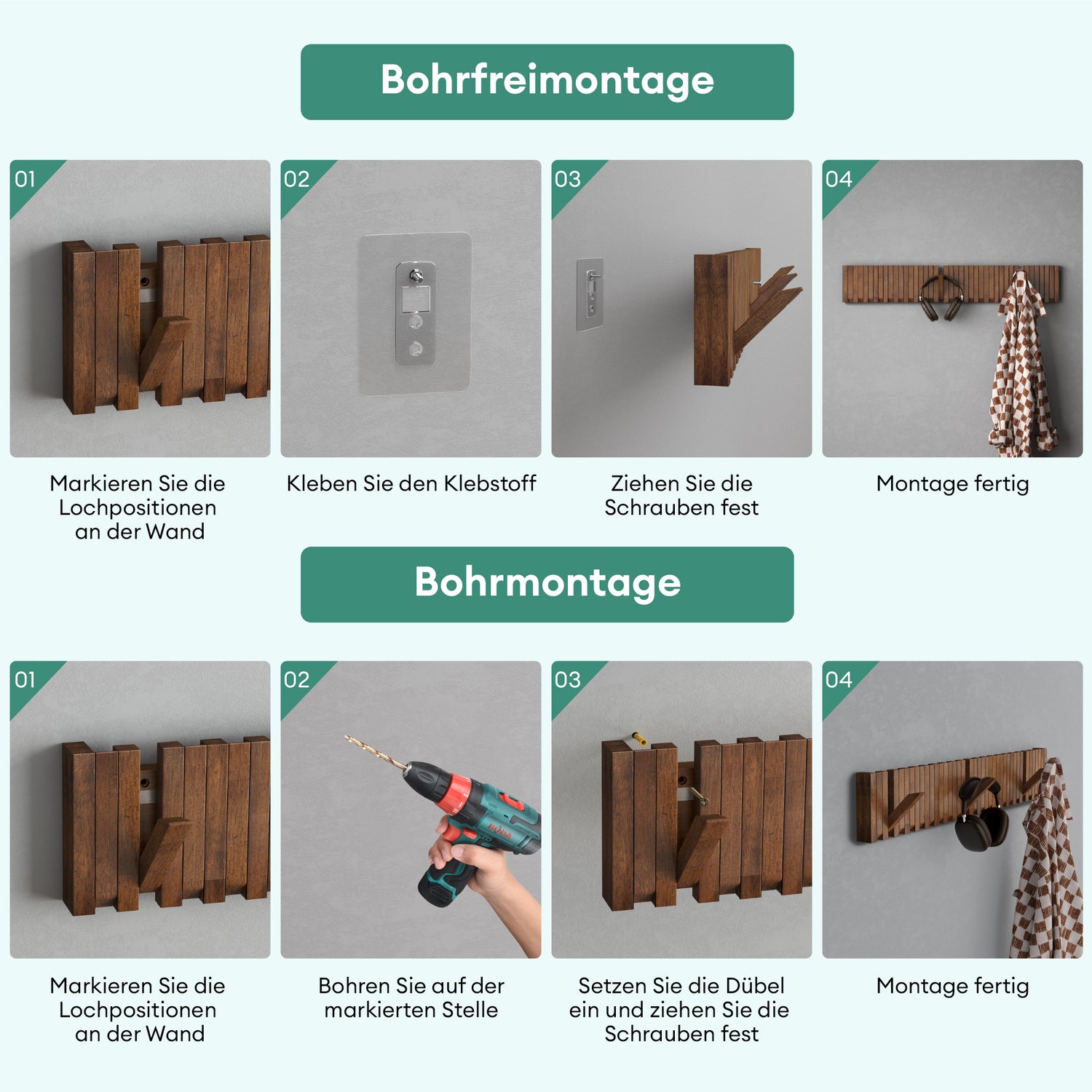 Bohrfreimontage

01

Markieren Sie die Lochpositionen an der Wand

02

Kleben Sie den Klebstoff

03

Ziehen Sie die Schrauben fest

04

Montage fertig

Bohrmontage

01

Markieren Sie die Lochpositionen an der Wand

02

Bohren Sie auf der markierten Stelle

03

Setzen Sie die Dübel ein und ziehen Sie die Schrauben fest

04

Montage fertig