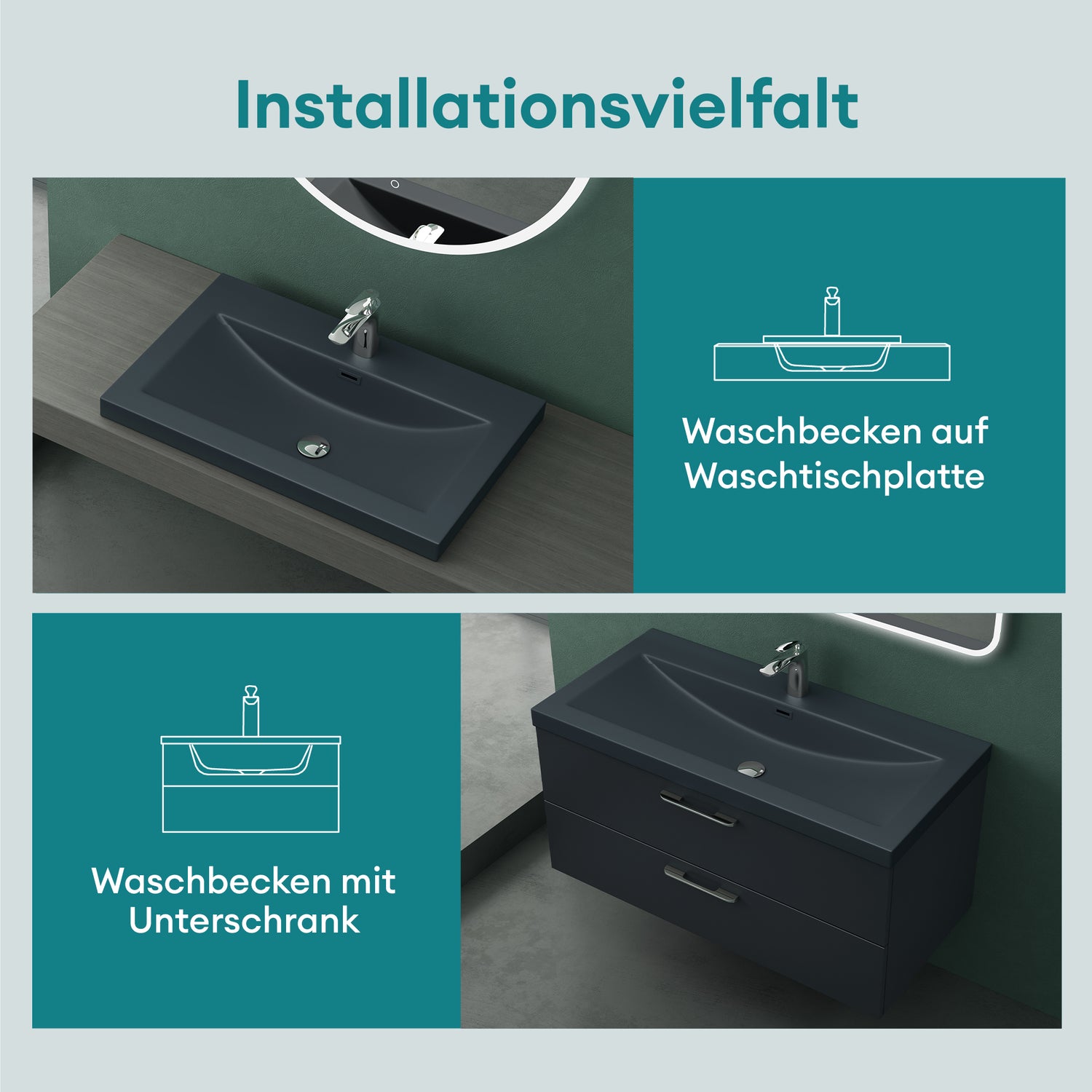 Installationsvielfalt

Waschbecken auf Waschtischplatte

Waschbecken mit Unterschrank